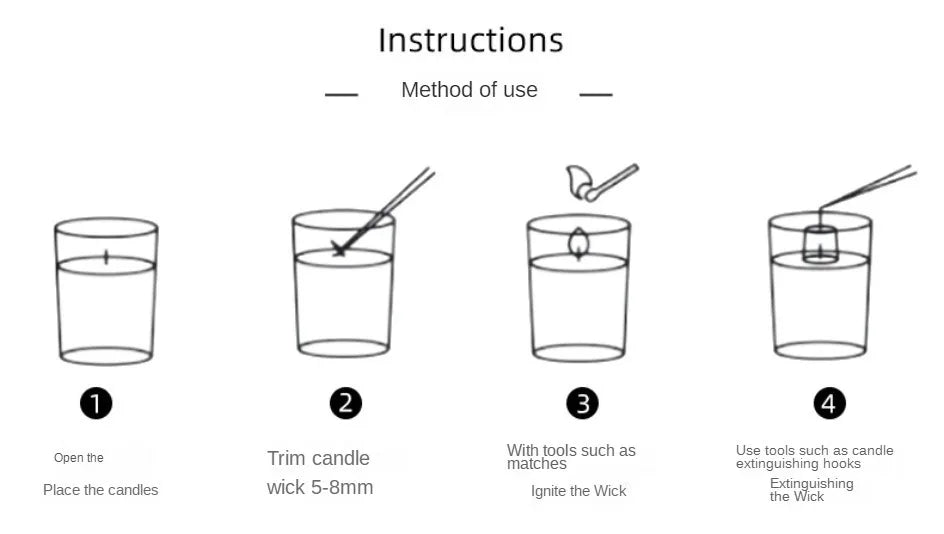 Instructions

Method of use

1

Open the

Place the candles

2

Trim candle wick 5-8mm

3

With tools such as matches

Ignite the Wick

4

Use tools such as candle extinguishing hooks

Extinguishing the Wick