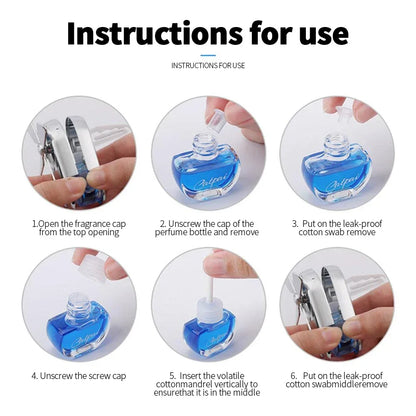 Instructions for use

INSTRUCTIONS FOR USE

1.Open the fragrance cap from the top opening

2. Unscrew the cap of the perfume bottle and remove

3. Put on the leak-proof cotton swab remove

4. Unscrew the screw cap

5. Insert the volatile cottonmandrel vertically to ensurethat it is in the middle

6. Put on the leak-proof cotton swabmiddleremove