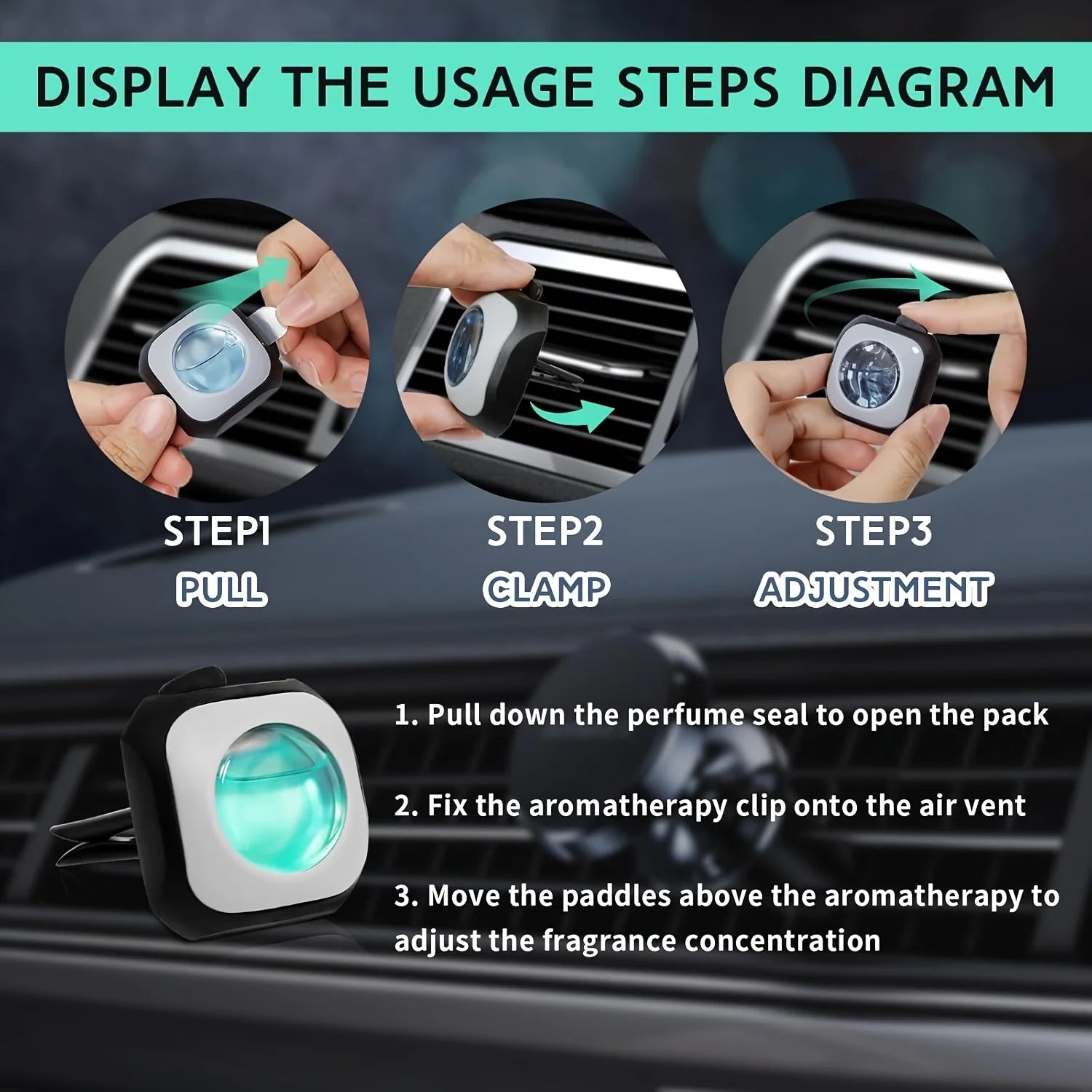 DISPLAY THE USAGE STEPS DIAGRAM

STEP1
PULL

STEP2
CLAMP

STEP3
ADJUSTMENT

1. Pull down the perfume seal to open the pack

2. Fix the aromatherapy clip onto the air vent

3. Move the paddles above the aromatherapy to adjust the fragrance concentration