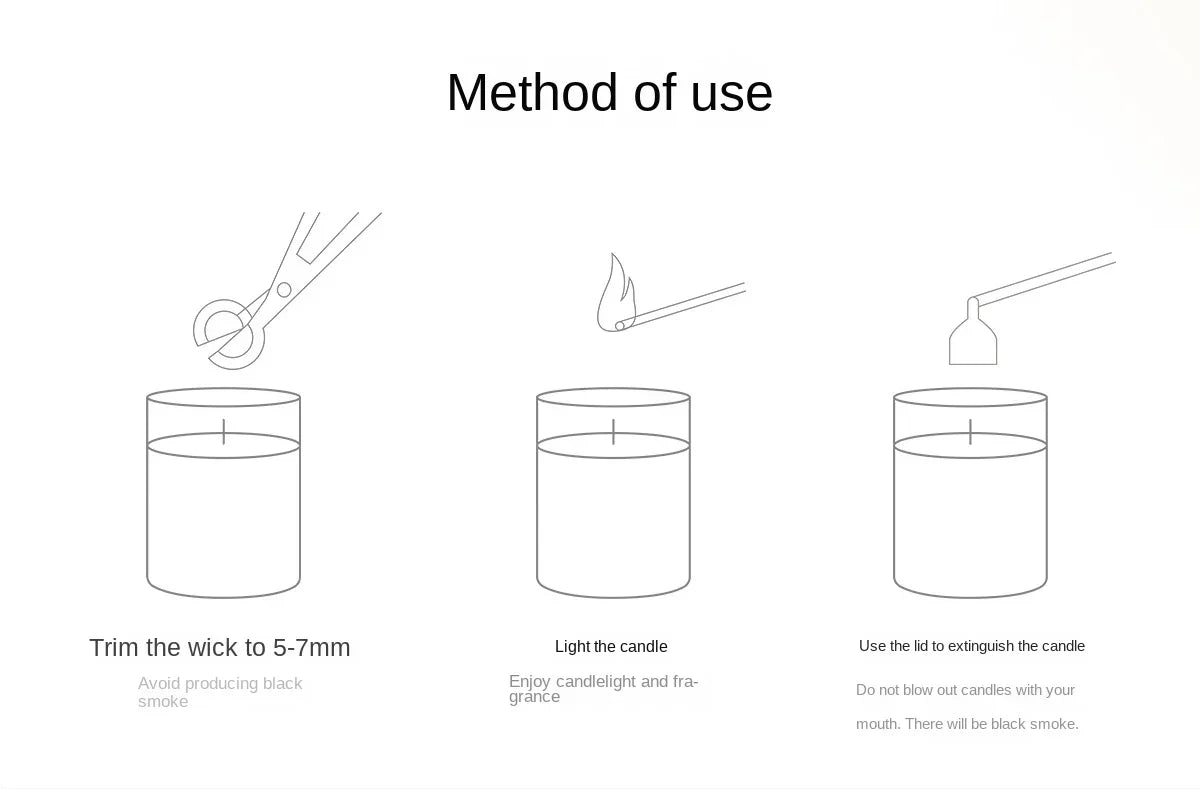 Method of use

Trim the wick to 5-7mm

Avoid producing black smoke

Light the candle

Enjoy candlelight and fragrance

Use the lid to extinguish the candle

Do not blow out candles with your mouth. There will be black smoke.